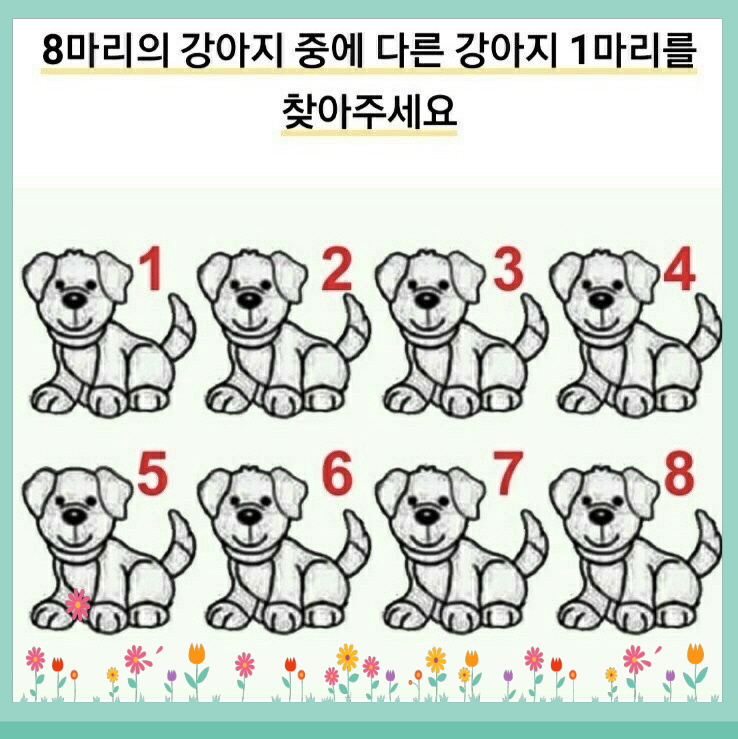 8마리의 강아지 중에 다른 강아지 1마리를 찾아주세요

1
2
3
4
5
6
7
8